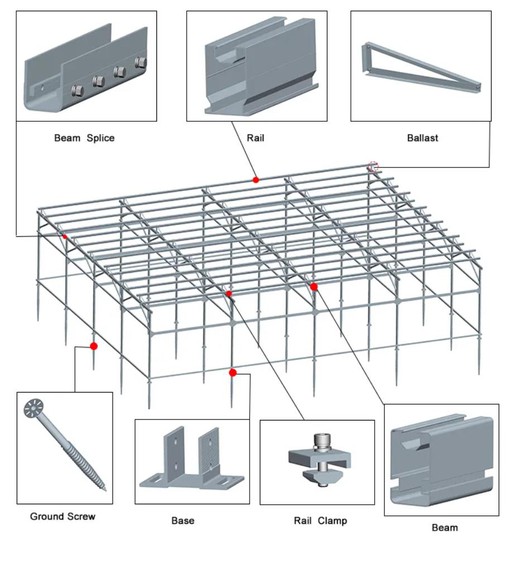 Beam Splice

Rail

Ballast

Ground Screw

Base

Rail Clamp

Beam